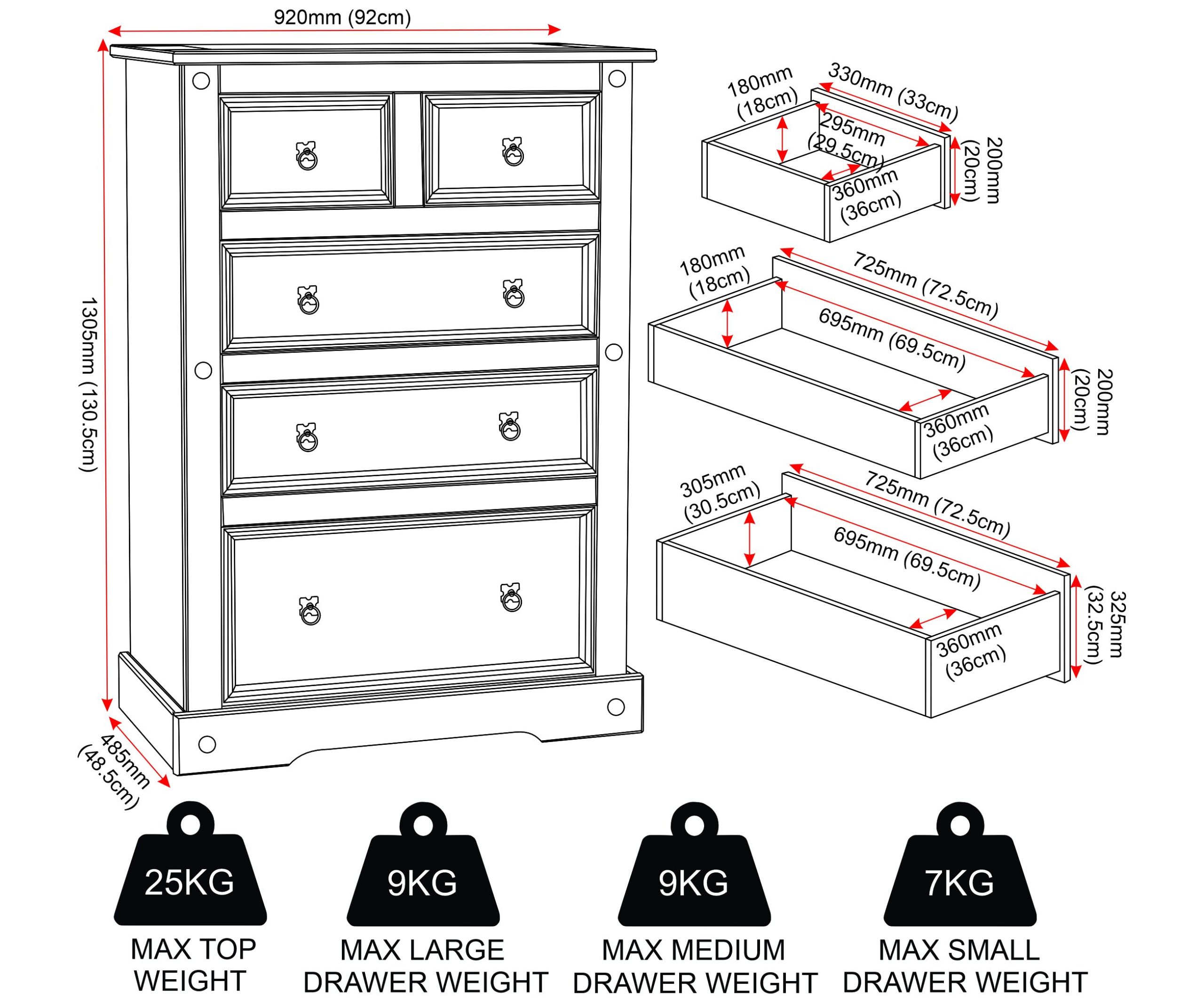 920mm (92cm)

1305mm (130.5cm)

485mm (48.5cm)

180mm (18cm)

330mm (33cm)

295mm (29.5cm)

360mm (36cm)

200mm (20cm)

180mm (18cm)

725mm (72.5cm)

695mm (69.5cm)

360mm (36cm)

200mm (20cm)

305mm (30.5cm)

725mm (72.5cm)

695mm (69.5cm)

360mm (36cm)

325mm (32.5cm)

25KG
MAX TOP WEIGHT

9KG
MAX LARGE DRAWER WEIGHT

9KG
MAX MEDIUM DRAWER WEIGHT

7KG
MAX SMALL DRAWER WEIGHT